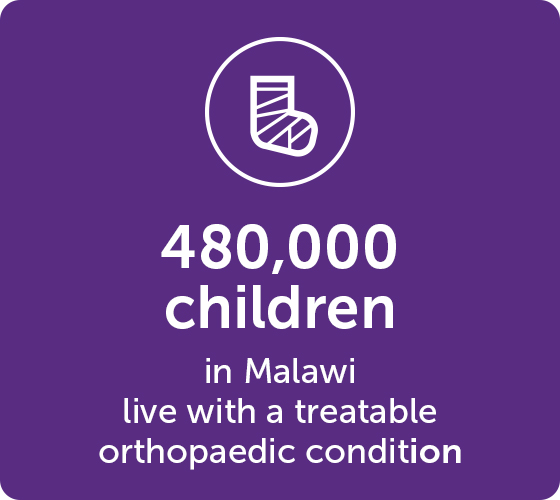 480,000 children

in Malawi live with a treatable orthopaedic condition