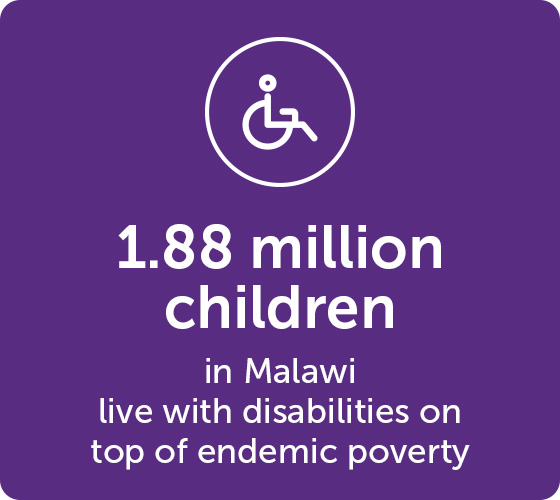 1.88 million children

in Malawi live with disabilities on top of endemic poverty