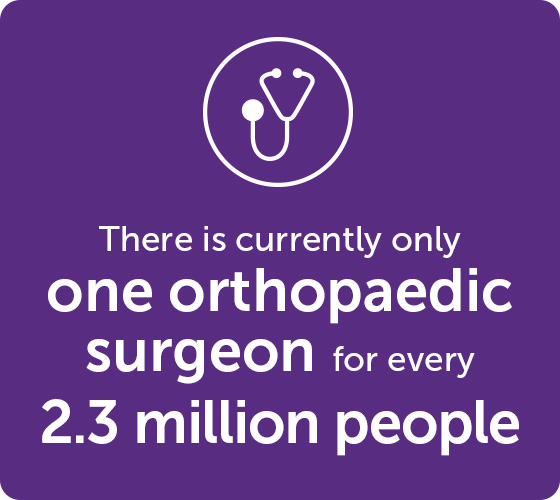 There is currently only one orthopaedic surgeon for every 2.3 million people